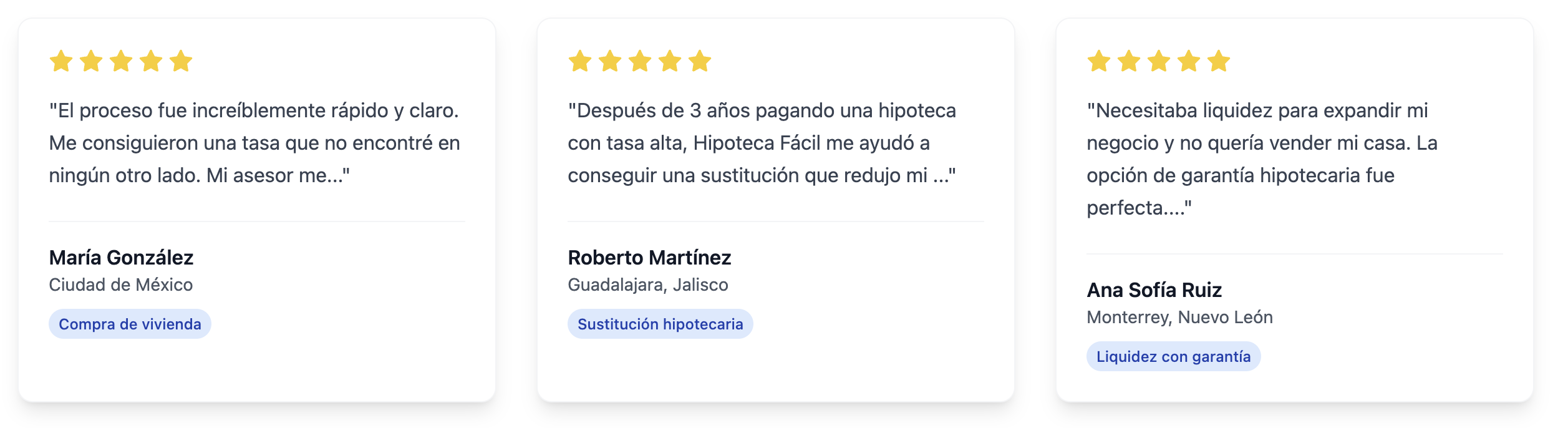 "El proceso fue increíblemente rápido y claro. Me consiguieron una tasa que no encontré en ningún otro lado. Mi asesor me..."

María González
Ciudad de México
Compra de vivienda

"Después de 3 años pagando una hipoteca con tasa alta, Hipoteca Fácil me ayudó a conseguir una sustitución que redujo mi ..."

Roberto Martínez
Guadalajara, Jalisco
Sustitución hipotecaria

"Necesitaba liquidez para expandir mi negocio y no quería vender mi casa. La opción de garantía hipotecaria fue perfecta...."

Ana Sofía Ruiz
Monterrey, Nuevo León
Liquidez con garantía